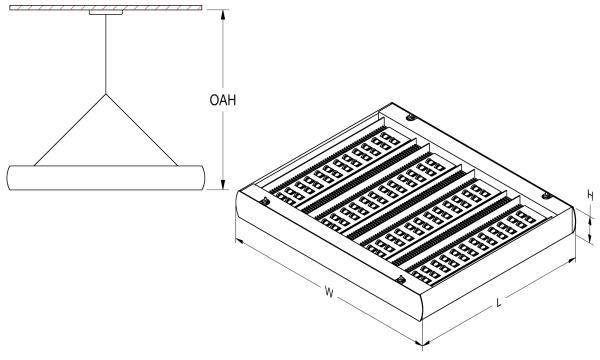 OAH

H

W

L