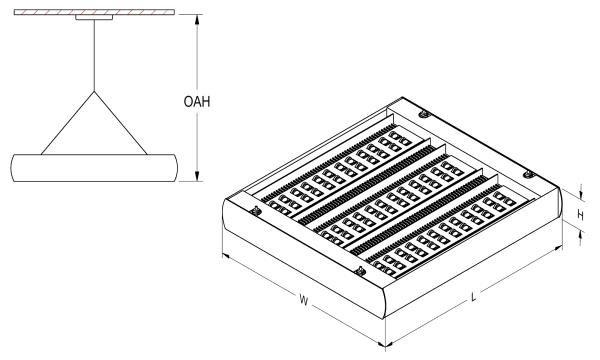 OAH

H

W

L